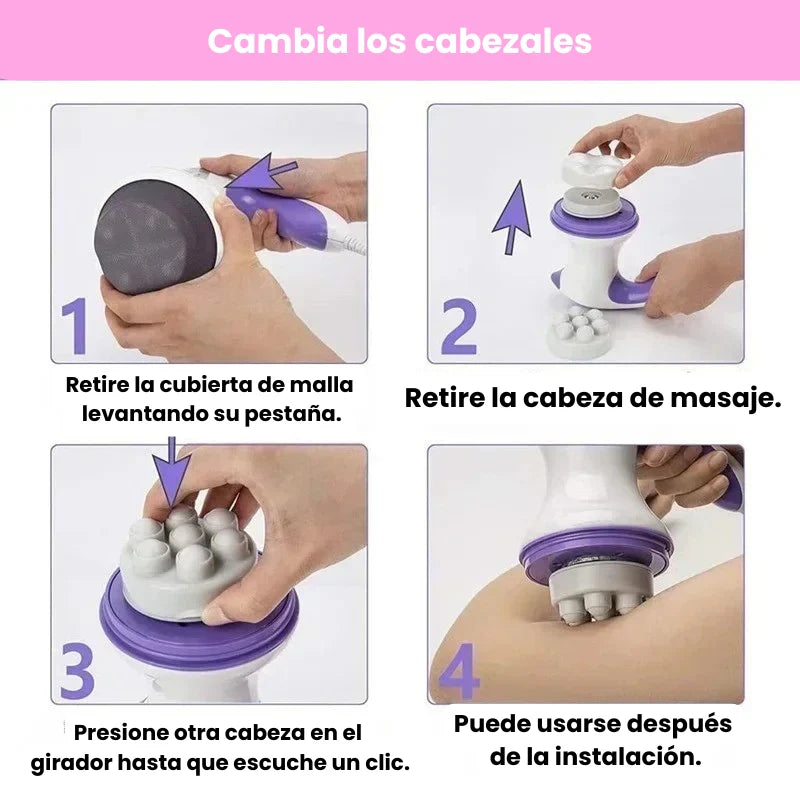 Cambia los cabezales

1

Retire la cubierta de malla levantando su pestaña.

2

Retire la cabeza de masaje.

3

Presione otra cabeza en el girador hasta que escuche un clic.

4

Puede usarse después de la instalación.